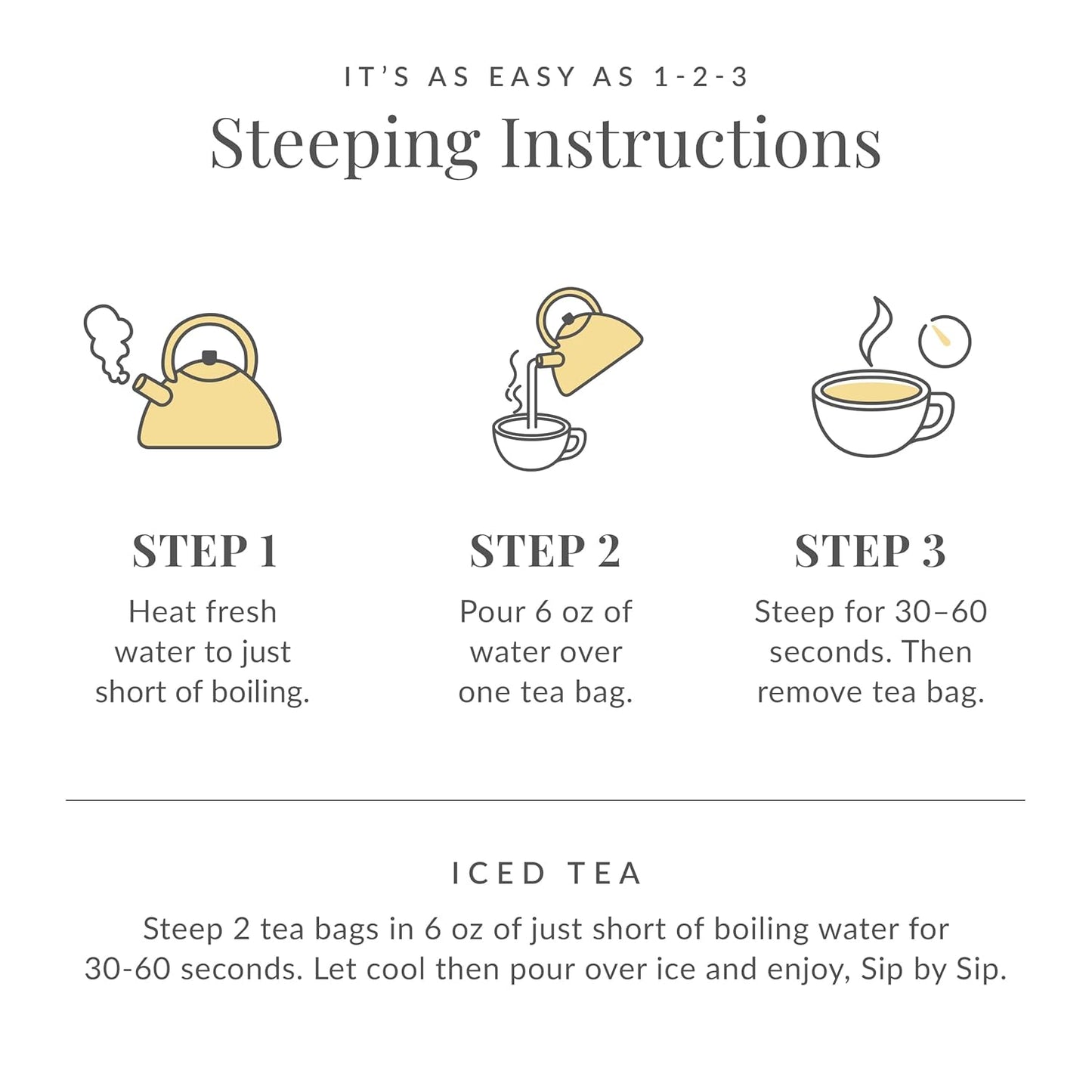 IT'S AS EASY AS 1-2-3

Steeping Instructions

STEP 1

Heat fresh water to just short of boiling.

STEP 2

Pour 6 oz of water over one tea bag.

STEP 3

Steep for 30–60 seconds. Then remove tea bag.

ICED TEA

Steep 2 tea bags in 6 oz of just short of boiling water for 30-60 seconds. Let cool then pour over ice and enjoy, Sip by Sip.