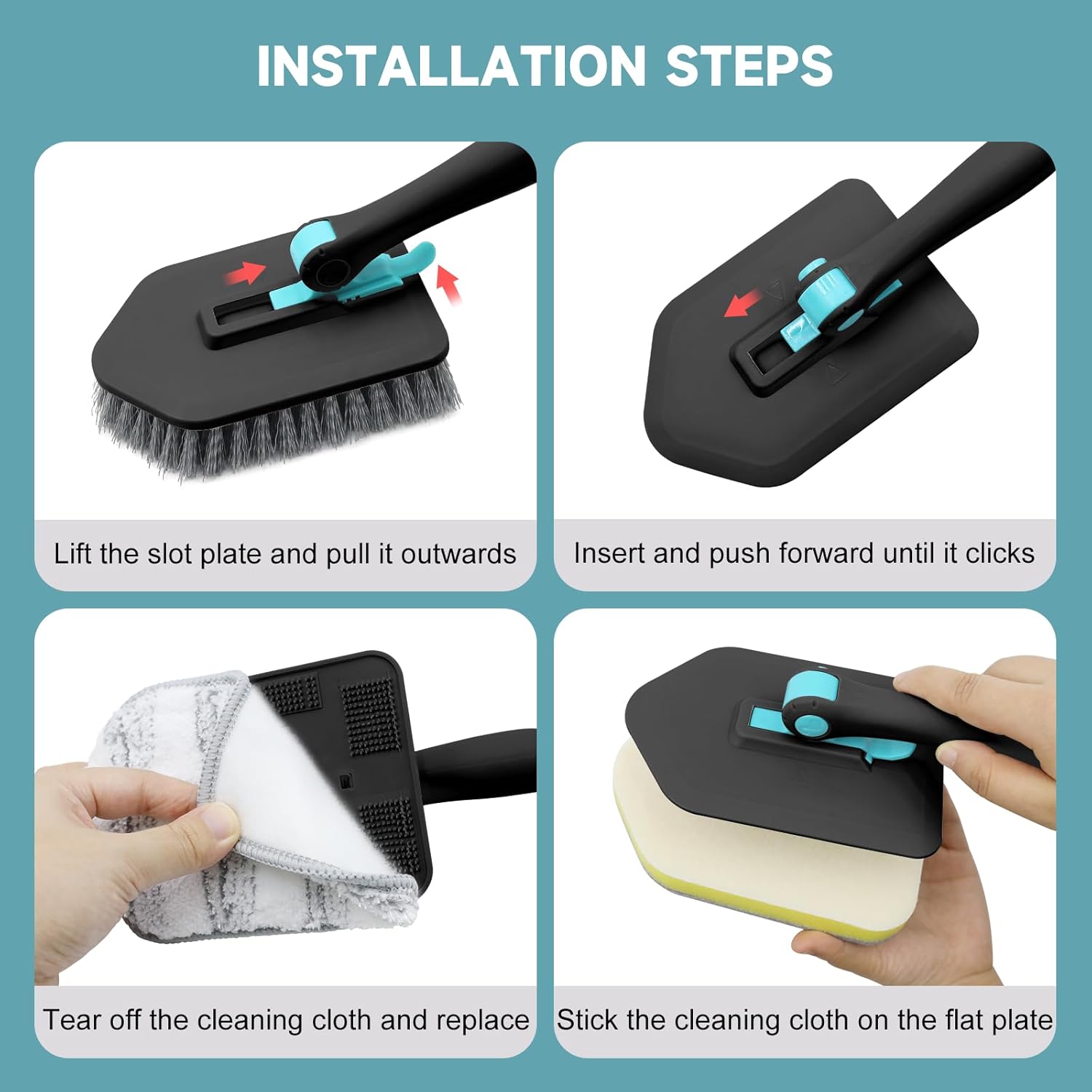 INSTALLATION STEPS

Lift the slot plate and pull it outwards

Insert and push forward until it clicks

Tear off the cleaning cloth and replace

Stick the cleaning cloth on the flat plate